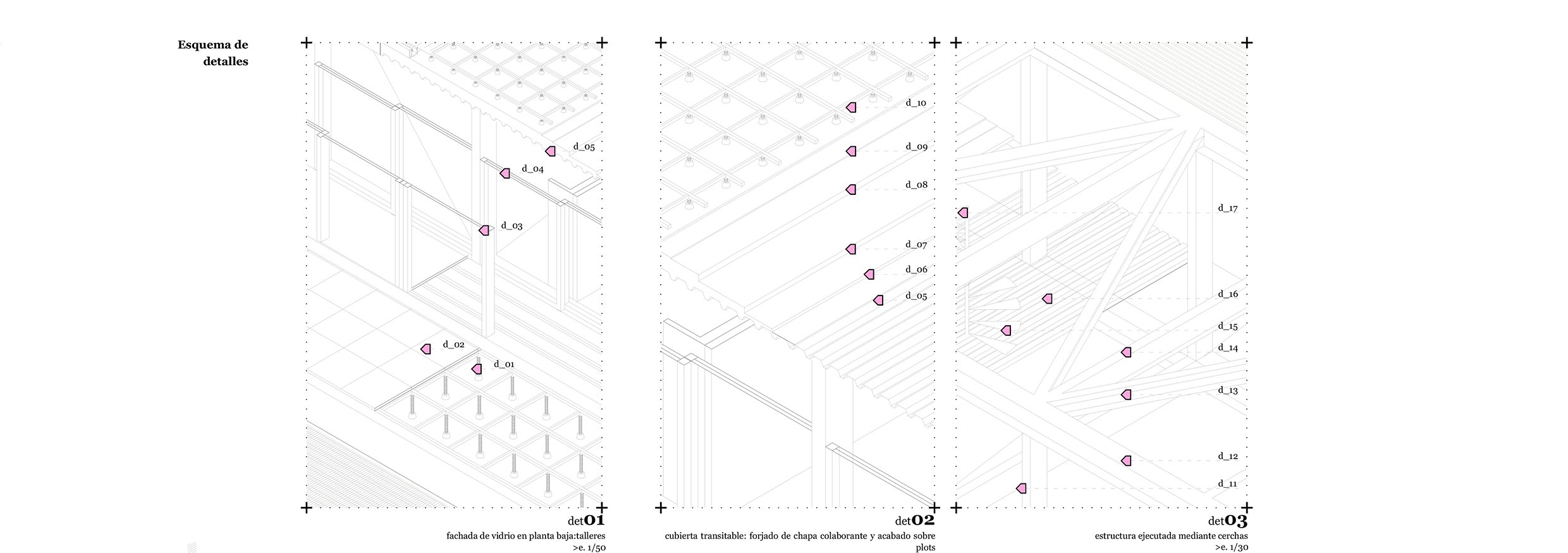 Esquema de detalles

d_05
d_04
d_03
d_02
d_01

det01
fachada de vidrio en planta baja:talleres
>e. 1/50

d_10
d_09
d_08
d_07
d_06
d_05

det02
cubierta transitable: forjado de chapa colaborante y acabado sobre plots

d_17
d_16
d_15
d_14
d_13
d_12
d_11

det03
estructura ejecutada mediante cerchas
>e. 1/30